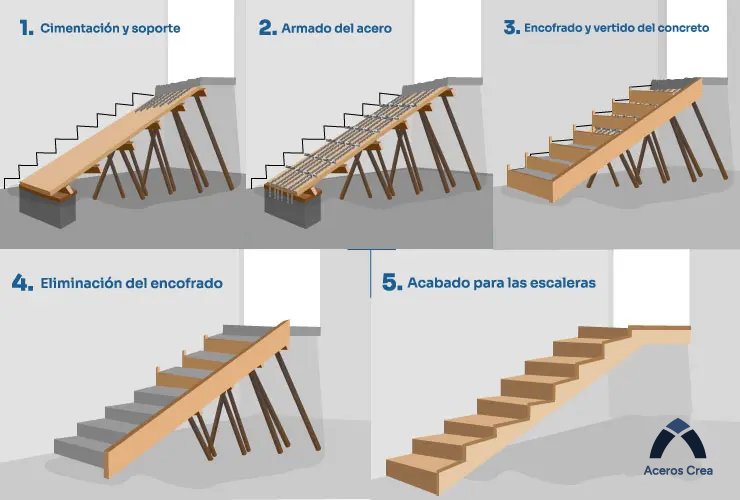 1. Cimentación y soporte

2. Armado del acero

3. Encofrado y vertido del concreto

4. Eliminación del encofrado

5. Acabado para las escaleras

Aceros Crea